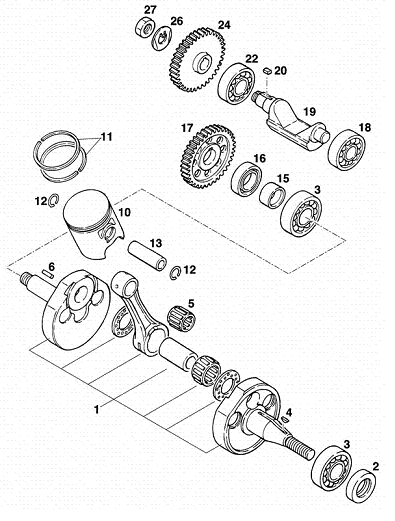 27
26
24
22
20
19
18
17
16
15
3
11
12
10
13
12
6
5
1
4
3
2