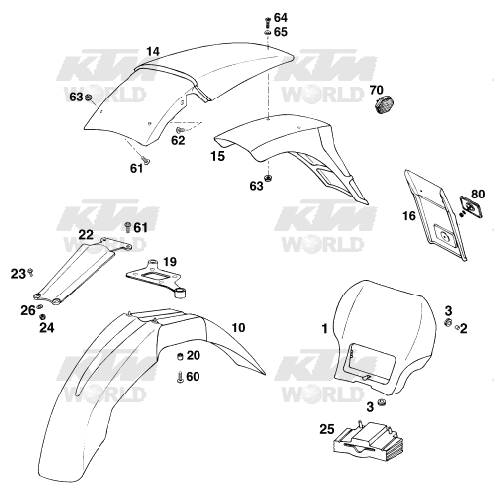 64
65
14
KTM WORLD
KTM WORLD
63
70
62
15
61
63
80
16
KTM WORLD
KTM WORLD
61
22
19
23
26
24
10
1
3
2
20
60
KTM WORLD
KTM WORLD
3
25